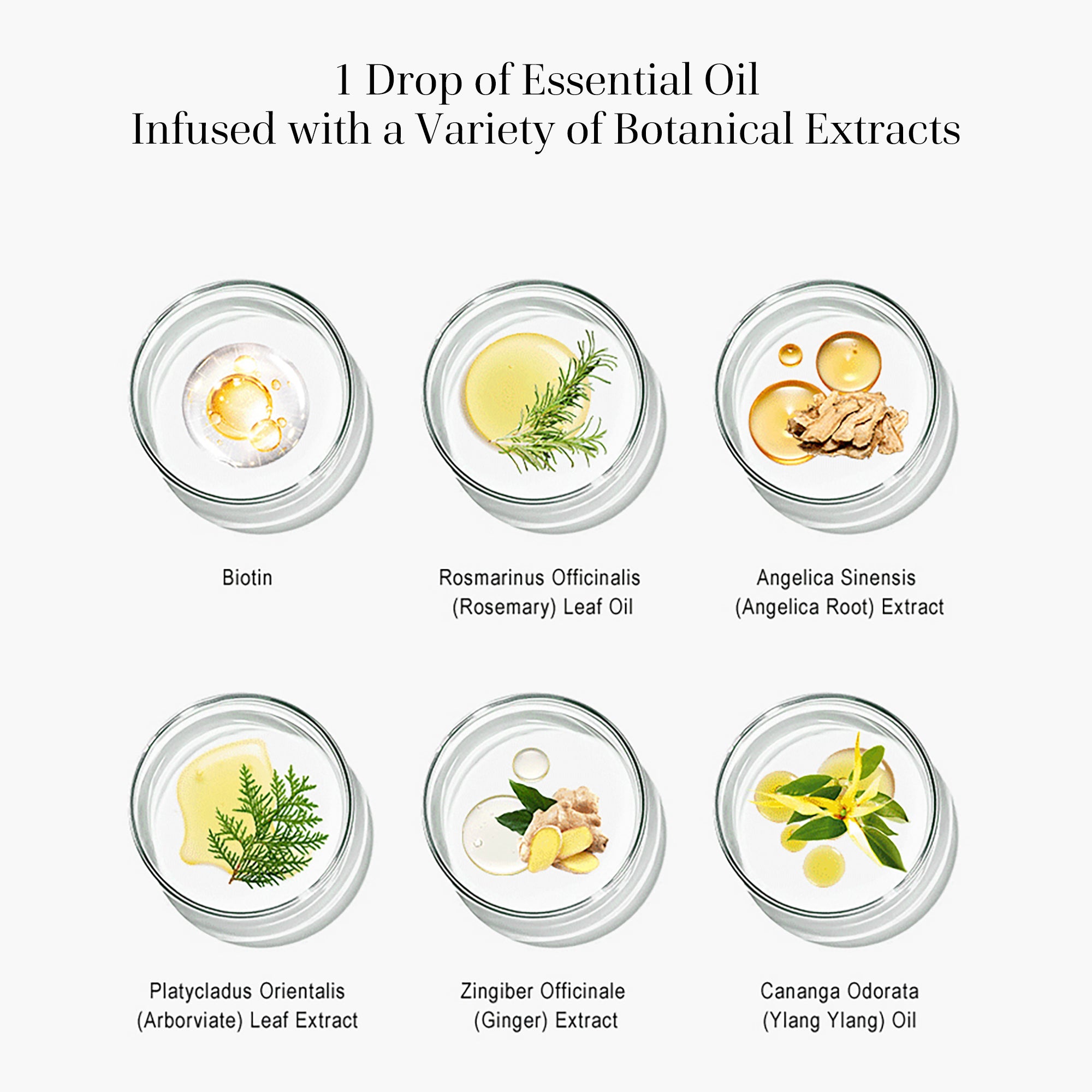 1 Drop of Essential Oil
Infused with a Variety of Botanical Extracts

Biotin

Rosmarinus Officinalis (Rosemary) Leaf Oil

Angelica Sinensis (Angelica Root) Extract

Platycladus Orientalis (Arborviate) Leaf Extract

Zingiber Officinale (Ginger) Extract

Cananga Odorata (Ylang Ylang) Oil