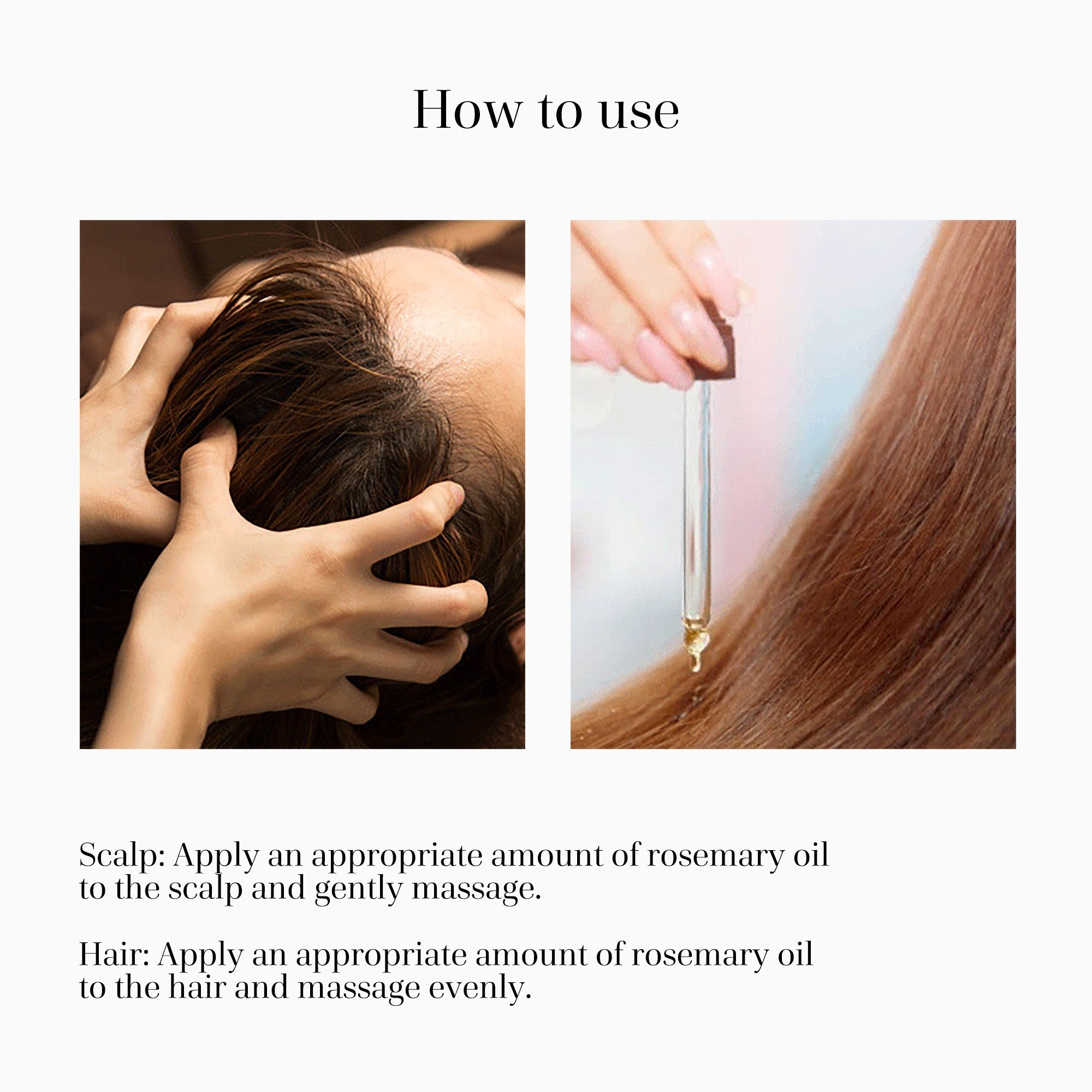 How to use

Scalp: Apply an appropriate amount of rosemary oil to the scalp and gently massage.

Hair: Apply an appropriate amount of rosemary oil to the hair and massage evenly.