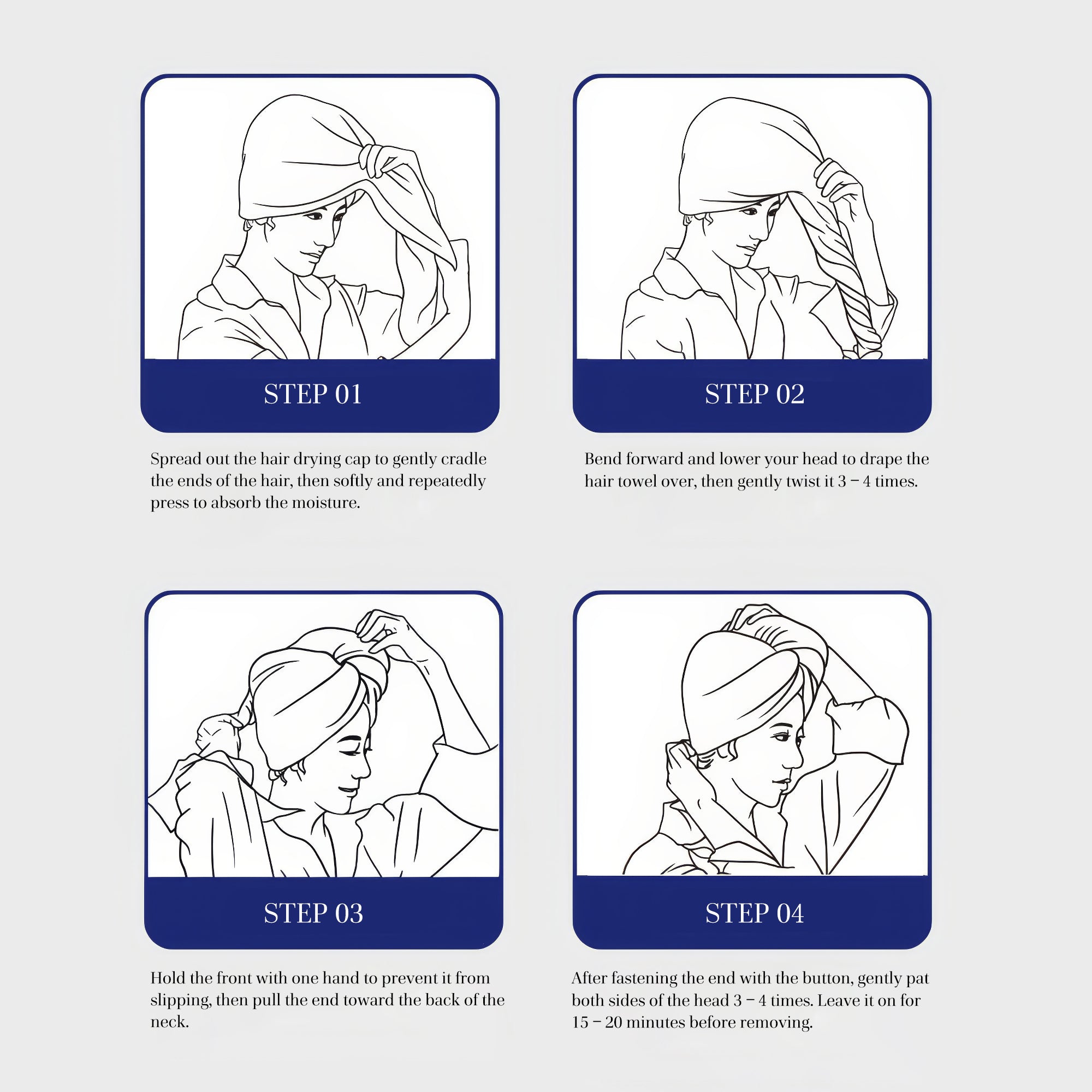 STEP 01

Spread out the hair drying cap to gently cradle the ends of the hair, then softly and repeatedly press to absorb the moisture.

STEP 02

Bend forward and lower your head to drape the hair towel over, then gently twist it 3 – 4 times.

STEP 03

Hold the front with one hand to prevent it from slipping, then pull the end toward the back of the neck.

STEP 04

After fastening the end with the button, gently pat both sides of the head 3 – 4 times. Leave it on for 15 – 20 minutes before removing.