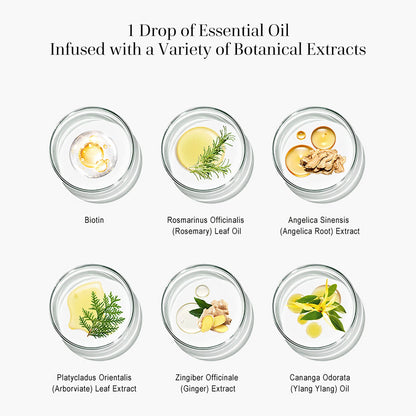 1 Drop of Essential Oil
Infused with a Variety of Botanical Extracts

Biotin

Rosmarinus Officinalis (Rosemary) Leaf Oil

Angelica Sinensis (Angelica Root) Extract

Platycladus Orientalis (Arborviate) Leaf Extract

Zingiber Officinale (Ginger) Extract

Cananga Odorata (Ylang Ylang) Oil